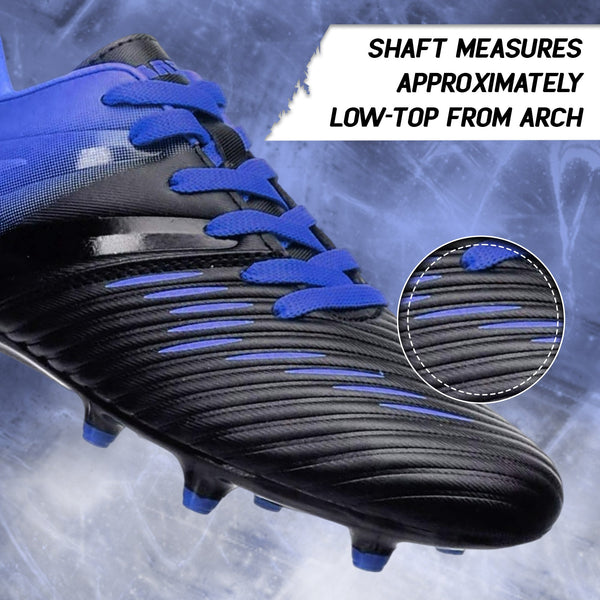 SHAFT MEASURES APPROXIMATELY LOW-TOP FROM ARCH