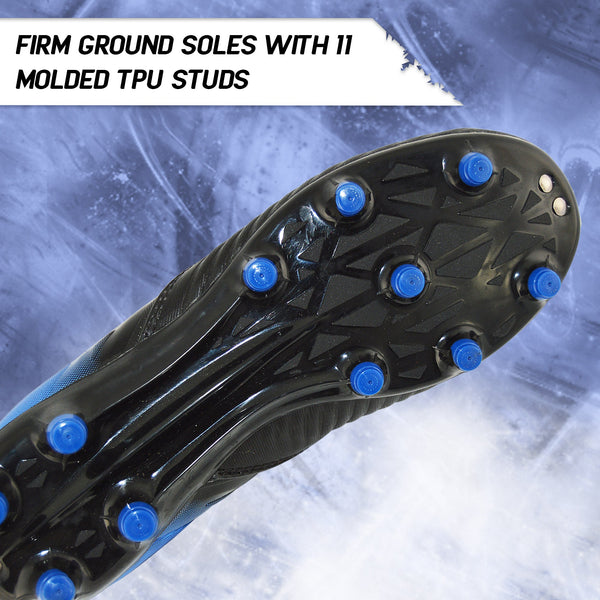 FIRM GROUND SOLES WITH 11 MOLDED TPU STUDS